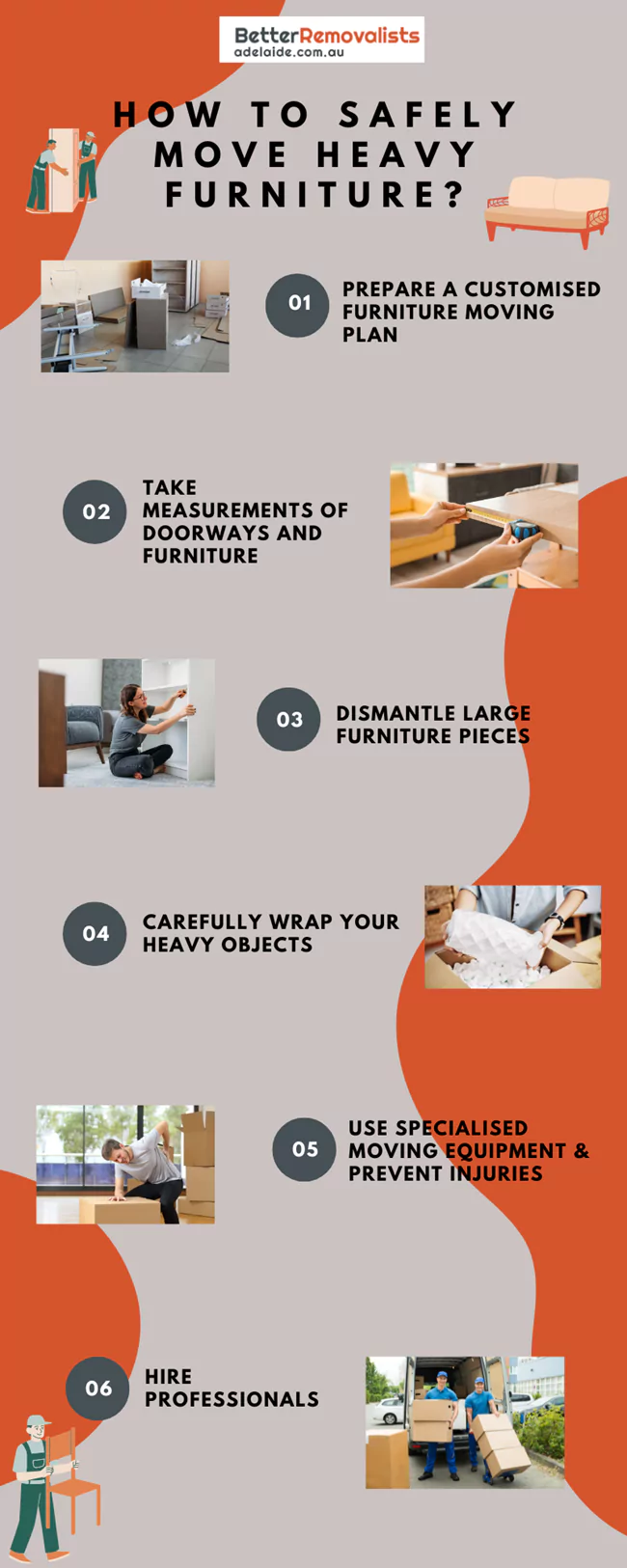 BetterRemovalists
adelaide.com.au

HOW TO SAFELY MOVE HEAVY FURNITURE?

01 PREPARE A CUSTOMISED FURNITURE MOVING PLAN

02 TAKE MEASUREMENTS OF DOORWAYS AND FURNITURE

03 DISMANTLE LARGE FURNITURE PIECES

04 CAREFULLY WRAP YOUR HEAVY OBJECTS

05 USE SPECIALISED MOVING EQUIPMENT & PREVENT INJURIES

06 HIRE PROFESSIONALS